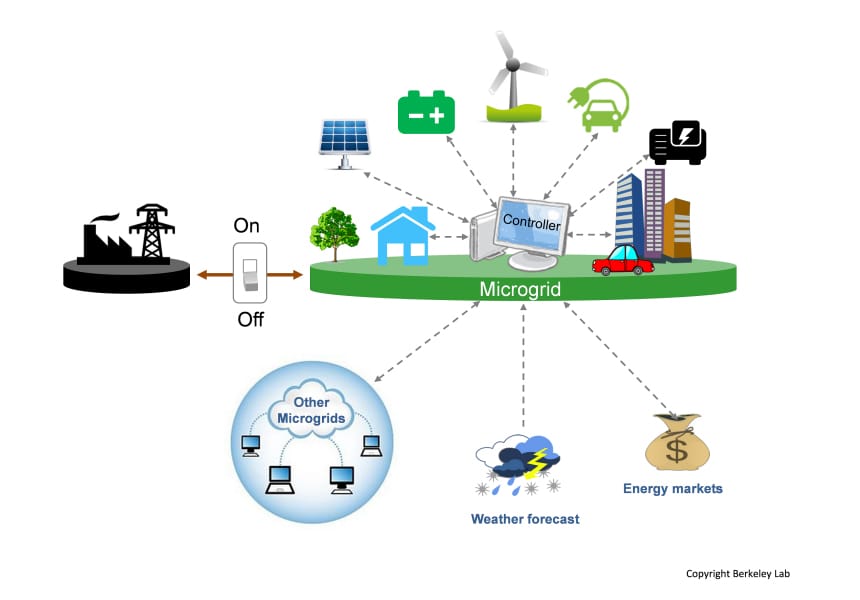 On

Off

Controller

Microgrid

Other Microgrids

Weather forecast

Energy markets

Copyright Berkeley Lab